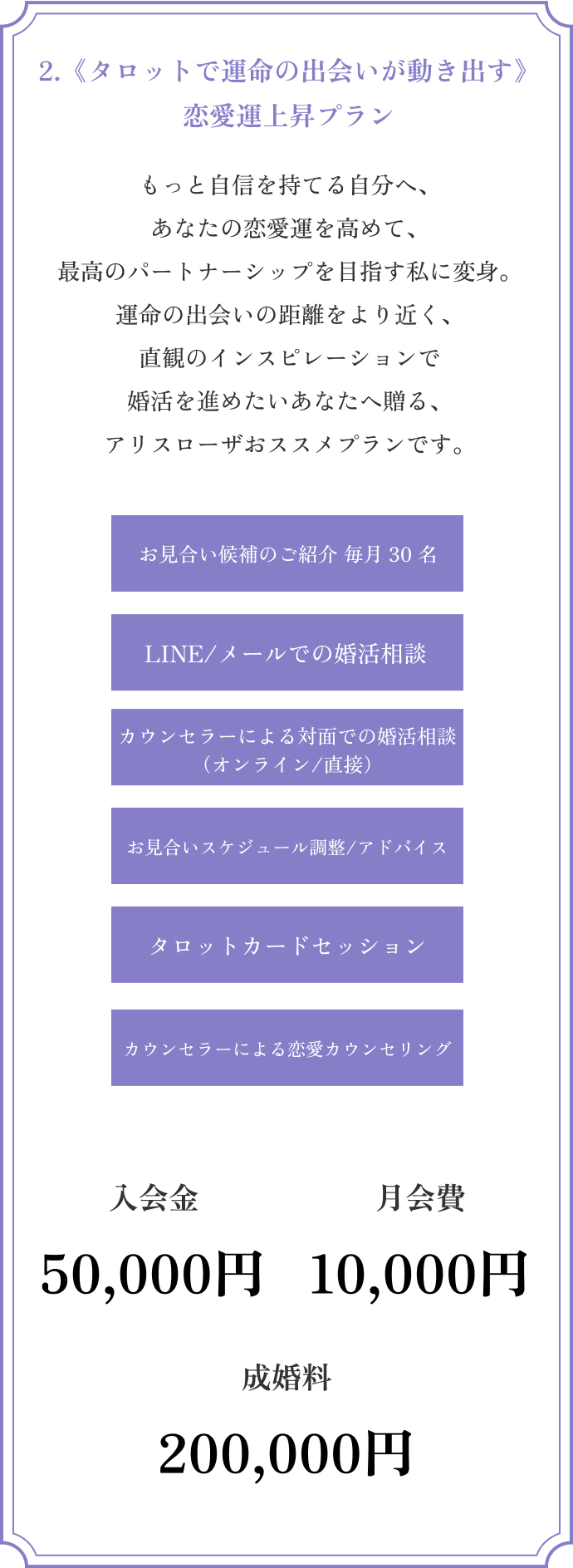 2.《タロットで運命の出会いが動き出す》
恋愛運上昇プラン

もっと自信を持てる自分へ、
あなたの恋愛運を高めて、
最高のパートナーシップを目指す私に変身。
運命の出会いの距離をより近く、
直観のインスピレーションで
婚活を進めたいあなたへ贈る、
アリスローザおススメプランです。

お見合い候補のご紹介 毎月30名

LINE/メールでの婚活相談

カウンセラーによる対面での婚活相談
(オンライン/直接)

お見合いスケジュール調整/アドバイス

タロットカードセッション

カウンセラーによる恋愛カウンセリング

入会金
50,000円

月会費
10,000円

成婚料
200,000円